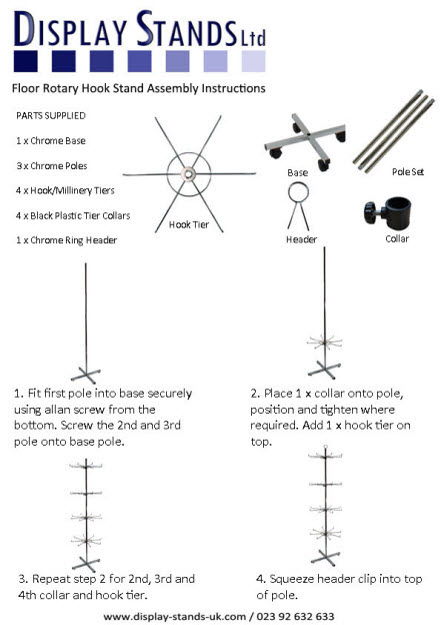 DISPLAY STANDS Ltd

Floor Rotary Hook Stand Assembly Instructions

PARTS SUPPLIED

1 x Chrome Base

3 x Chrome Poles

4 x Hook/Millinery Tiers

4 x Black Plastic Tier Collars

1 x Chrome Ring Header

Hook Tier

Base

Pole Set

Header

Collar

1. Fit first pole into base securely using allan screw from the bottom. Screw the 2nd and 3rd pole onto base pole.

2. Place 1 x collar onto pole, position and tighten where required. Add 1 x hook tier on top.

3. Repeat step 2 for 2nd, 3rd and 4th collar and hook tier.

4. Squeeze header clip into top of pole.

www.display-stands-uk.com / 023 92 632 633